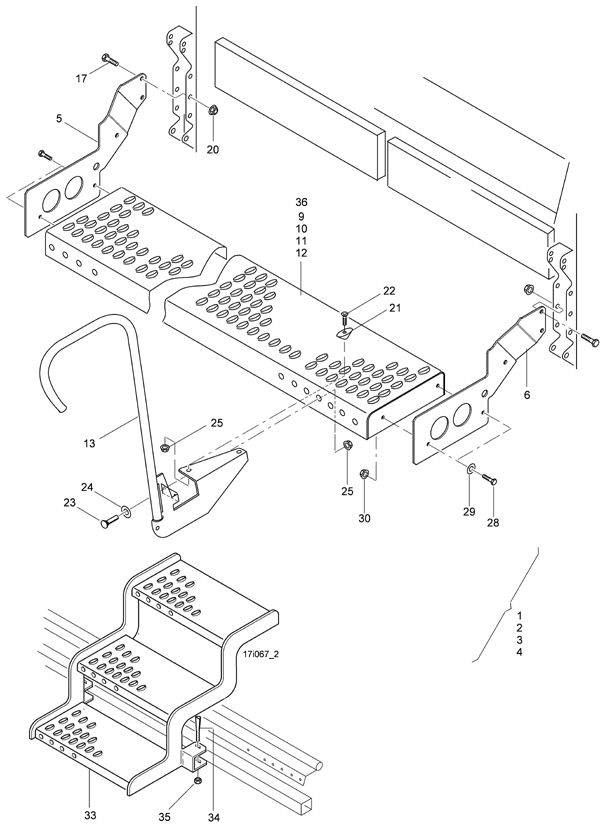 17
5
20
36
9
10
11
12
22
21
6
13
25
24
23
25
30
29
28
1
2
3
4
17i067_2
33
35
34